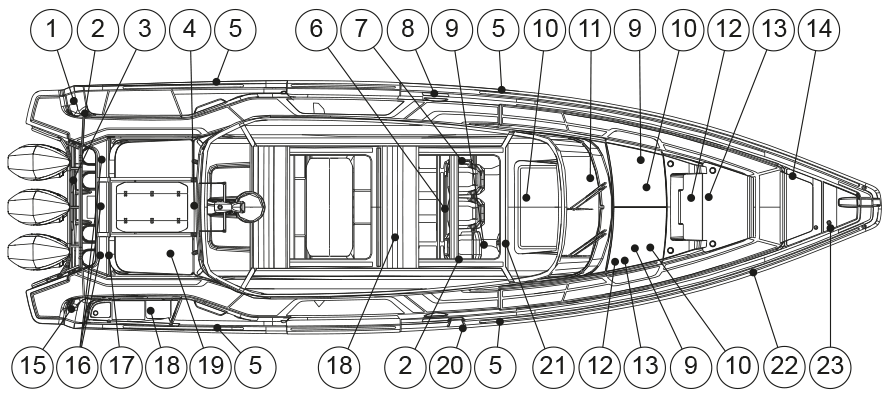 1 2 3 4 5 6 7 8 9 5 10 11 9 10 12 13 14

15 16 17 18 19 5 18 2 20 5 21 12 13 9 10 22 23